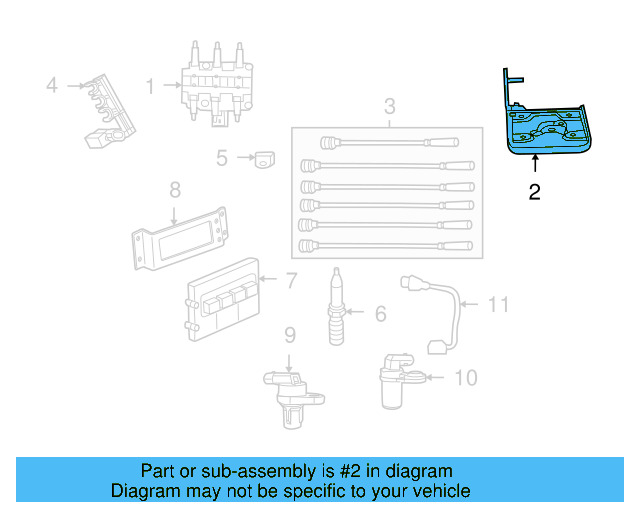 4
1
3
2
5
8
7
6
11
9
10

Part or sub-assembly is #2 in diagram
Diagram may not be specific to your vehicle