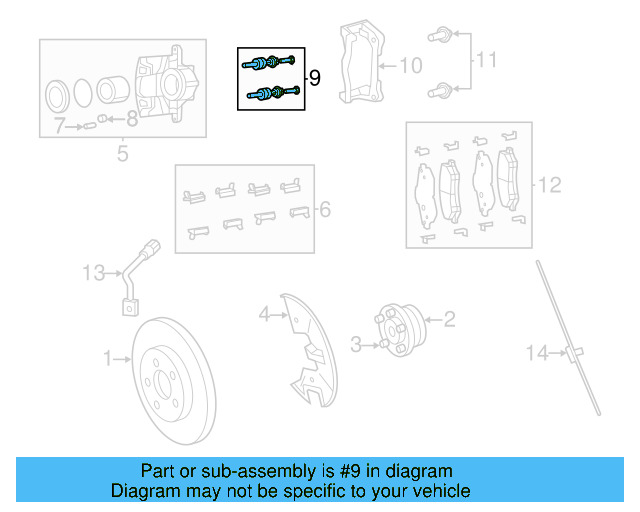 9
10
11
7
8
5
6
12
13
4
2
3
1
14

Part or sub-assembly is #9 in diagram
Diagram may not be specific to your vehicle