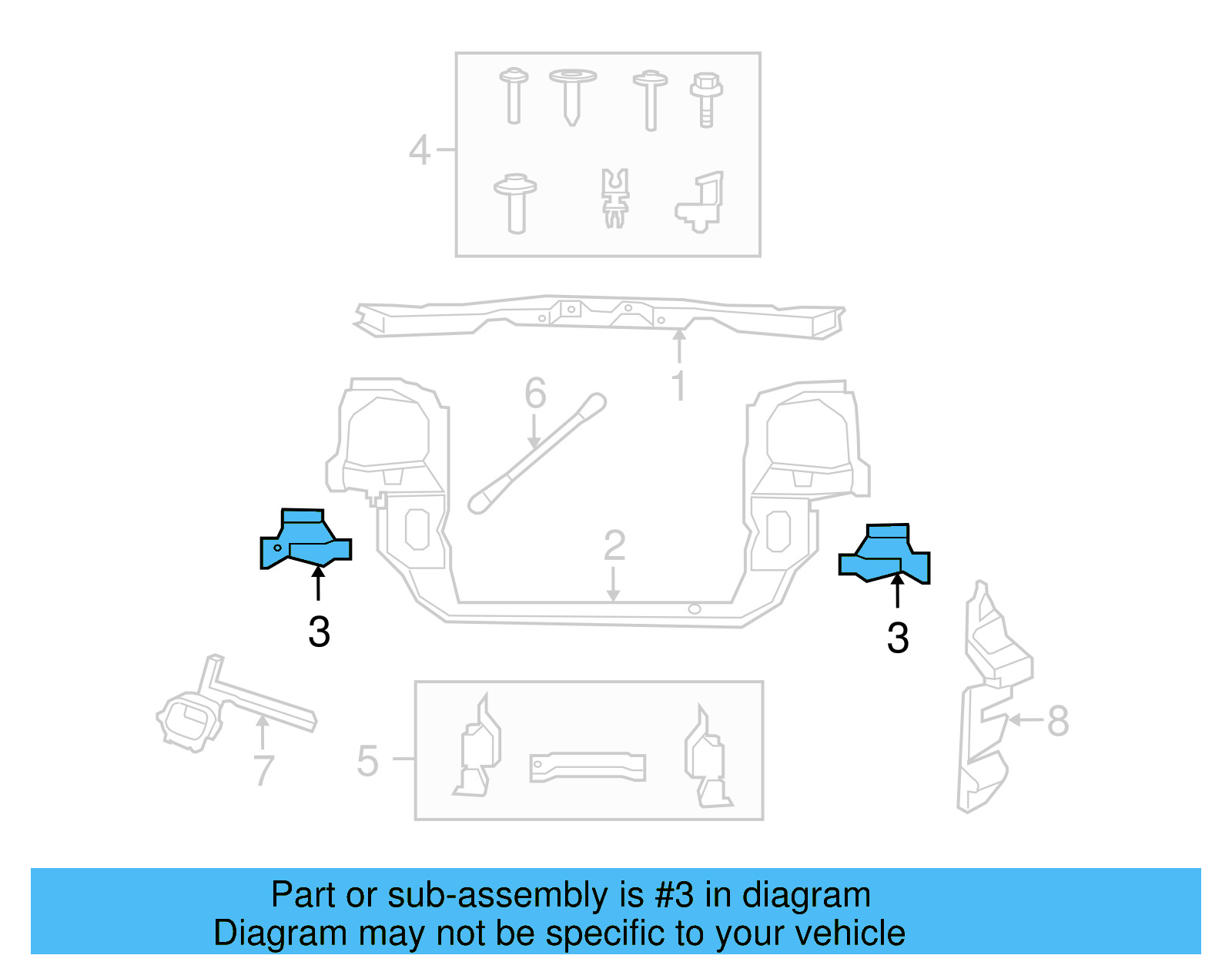 4

1

6

2

3

3

7

5

8

Part or sub-assembly is #3 in diagram
Diagram may not be specific to your vehicle