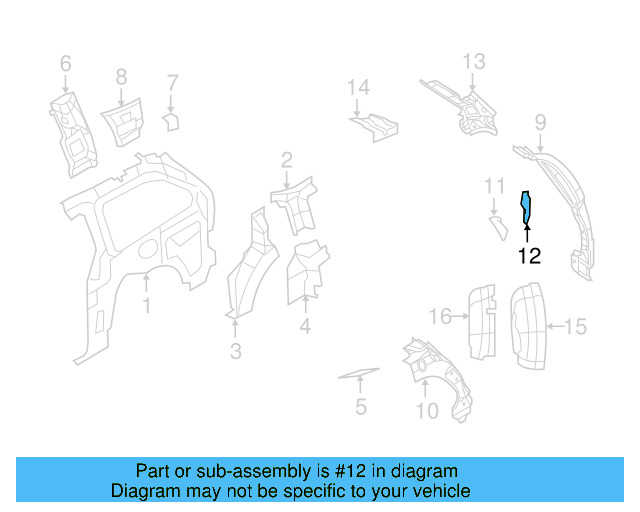 6
8
7
14
13
9
2
11
12
1
3
4
16
15
5
10

Part or sub-assembly is #12 in diagram
Diagram may not be specific to your vehicle