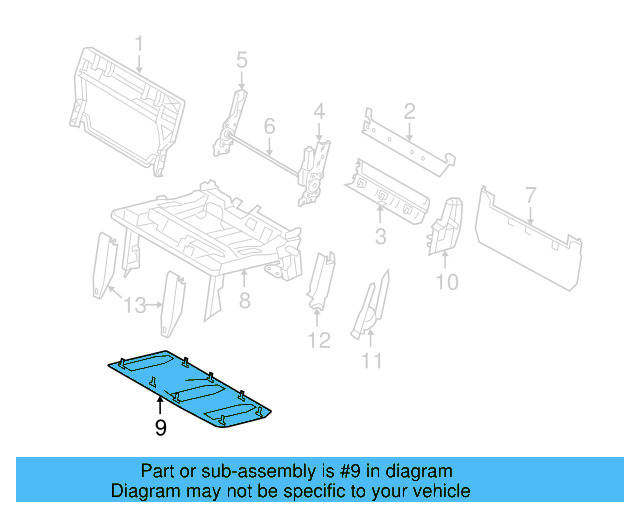 1
5
6
4
2
7
3
10
13
8
12
11
9

Part or sub-assembly is #9 in diagram
Diagram may not be specific to your vehicle