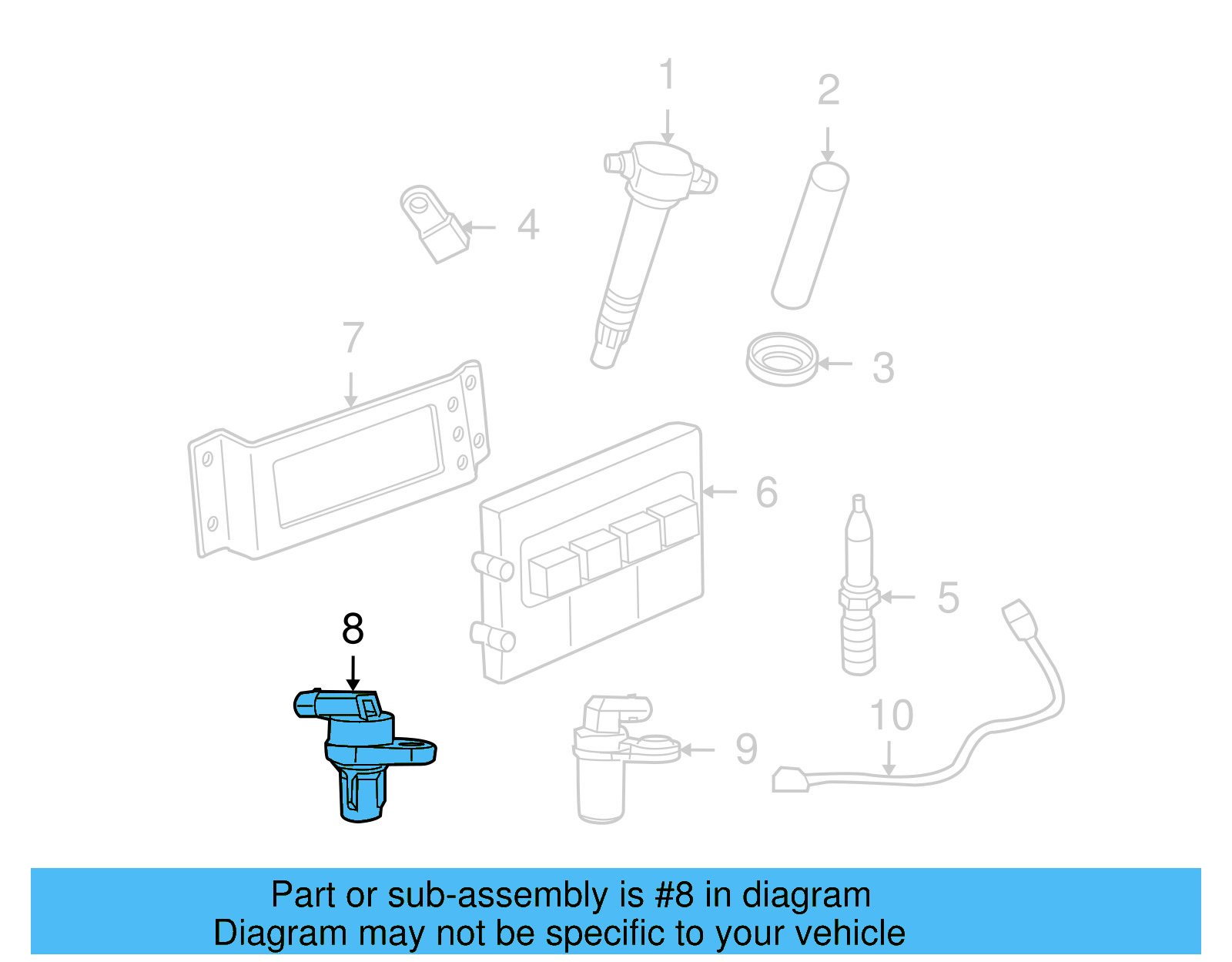 1
2
4
7
3
6
5
8
10
9

Part or sub-assembly is #8 in diagram
Diagram may not be specific to your vehicle