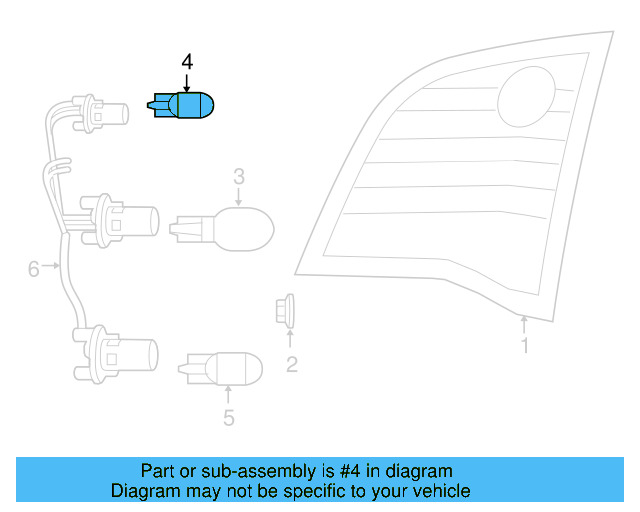 4
3
6
2
1
5

Part or sub-assembly is #4 in diagram
Diagram may not be specific to your vehicle