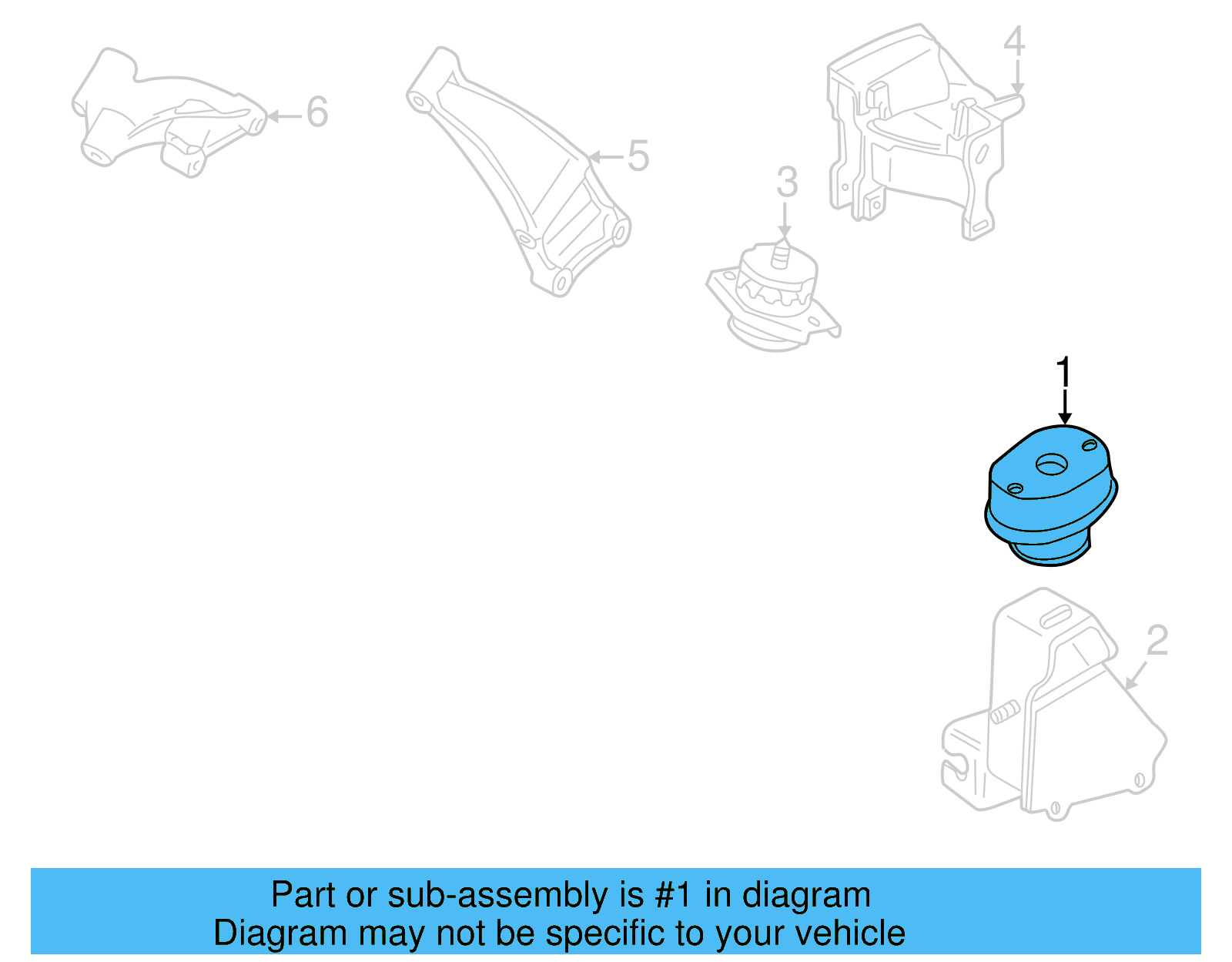 6
5
4
3
1
2

Part or sub-assembly is #1 in diagram
Diagram may not be specific to your vehicle