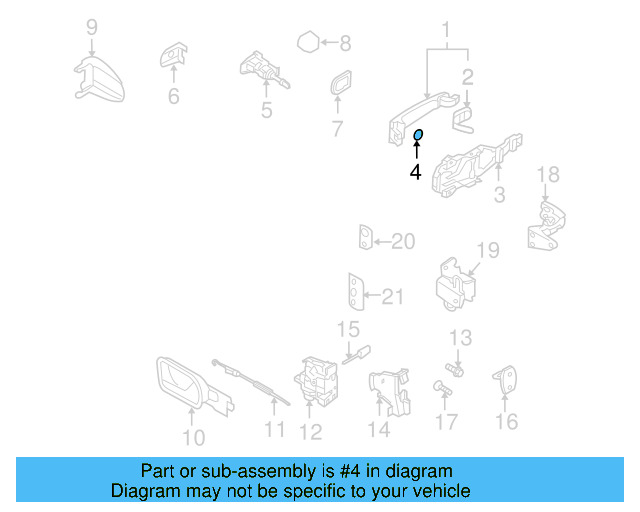 9
6
5
8
7
1
2
4
3
18
20
19
21
15
13
10
11
12
14
17
16

Part or sub-assembly is #4 in diagram
Diagram may not be specific to your vehicle