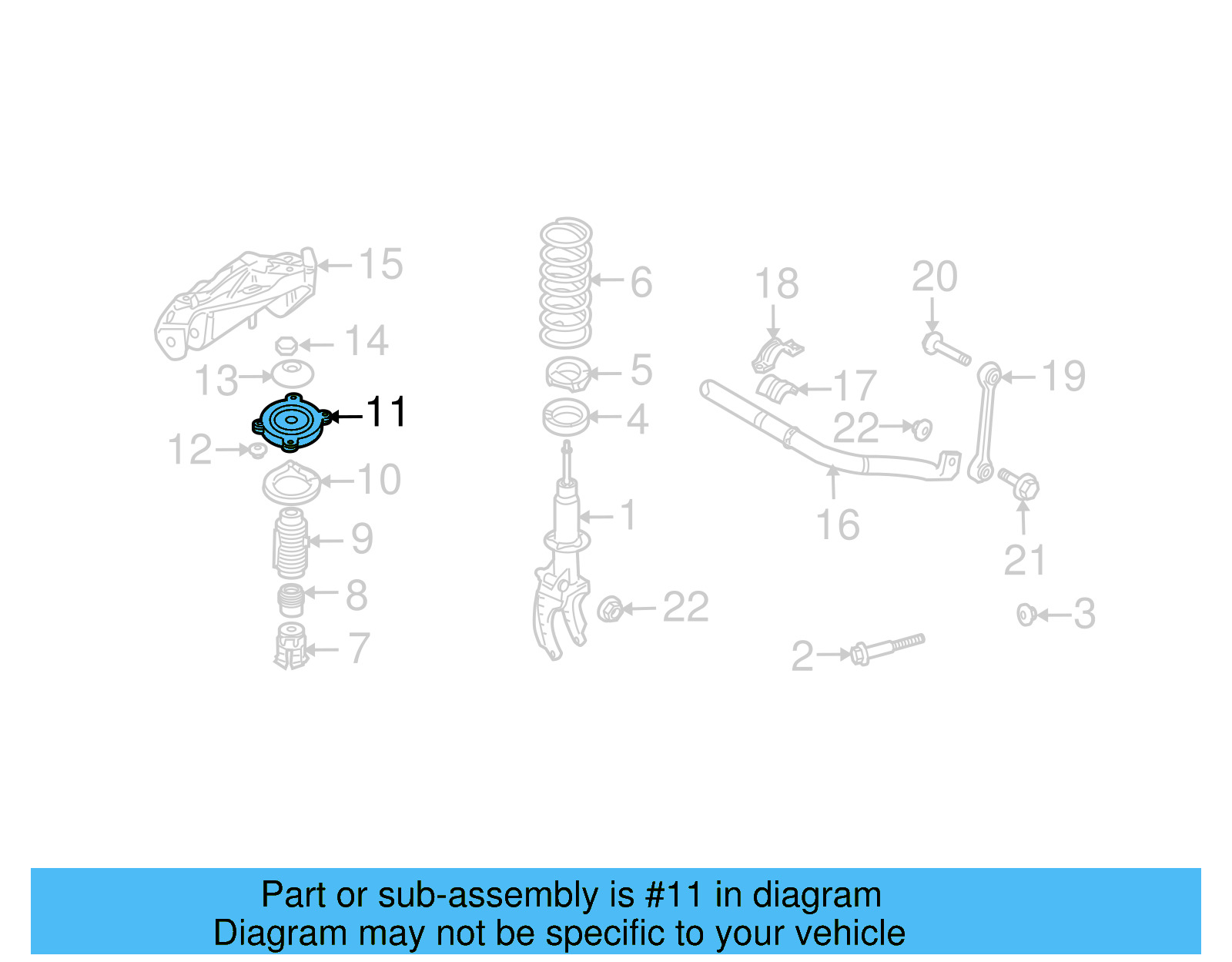 15
14
13
11
12
10
9
8
7
6
5
4
1
22
18
17
22
16
20
19
21
3
2

Part or sub-assembly is #11 in diagram
Diagram may not be specific to your vehicle