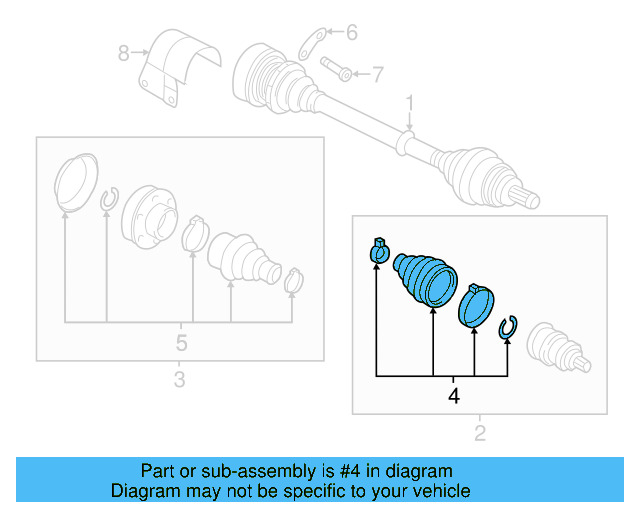 8
6
7
1
5
3
4
2
Part or sub-assembly is #4 in diagram
Diagram may not be specific to your vehicle