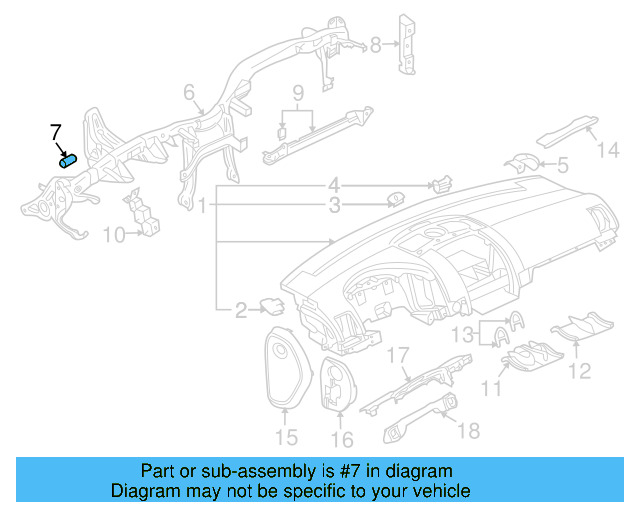 8
6
9
7
14
5
4
1
3
10
2
13
12
17
11
15
16
18

Part or sub-assembly is #7 in diagram
Diagram may not be specific to your vehicle