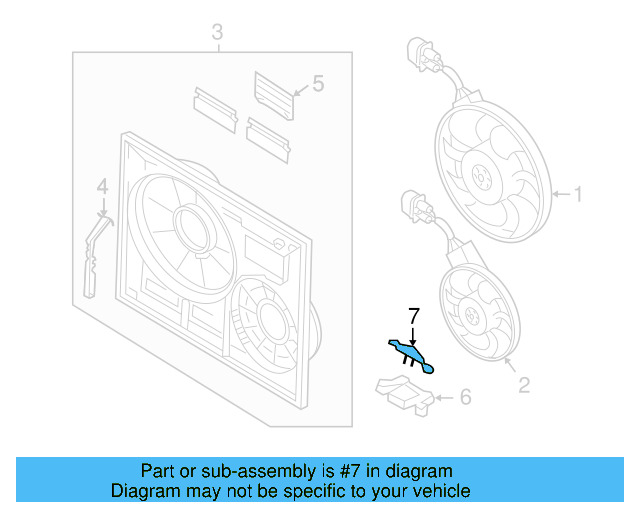 3

5

4

1

7

2

6

Part or sub-assembly is #7 in diagram
Diagram may not be specific to your vehicle