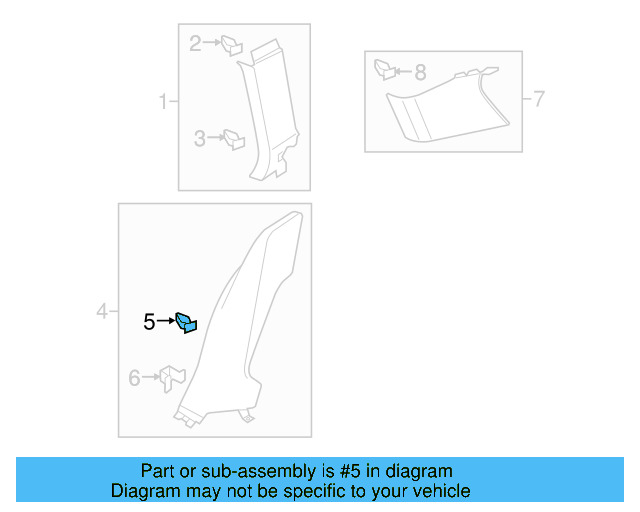 2
1
3
8
7
4
5
6
Part or sub-assembly is #5 in diagram
Diagram may not be specific to your vehicle