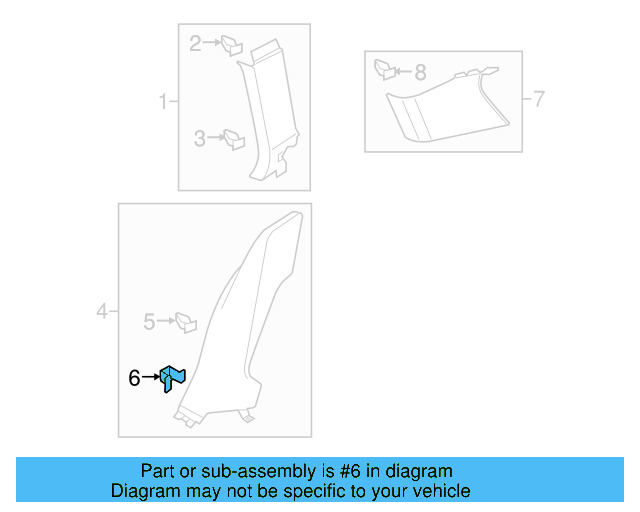 2
1
3
8
7
4
5
6
Part or sub-assembly is #6 in diagram
Diagram may not be specific to your vehicle