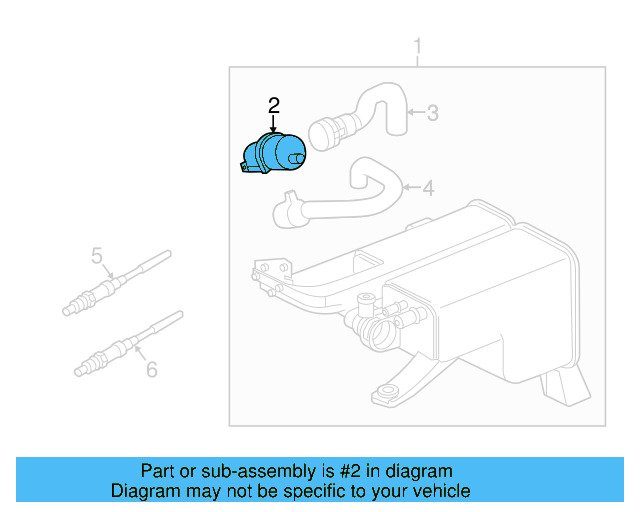 1
2
3
4
5
6

Part or sub-assembly is #2 in diagram
Diagram may not be specific to your vehicle