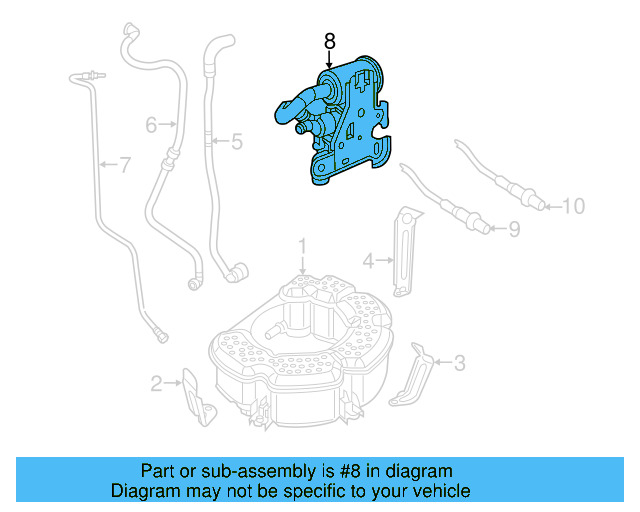 8
6
5
7
10
9
1
4
3
2

Part or sub-assembly is #8 in diagram
Diagram may not be specific to your vehicle