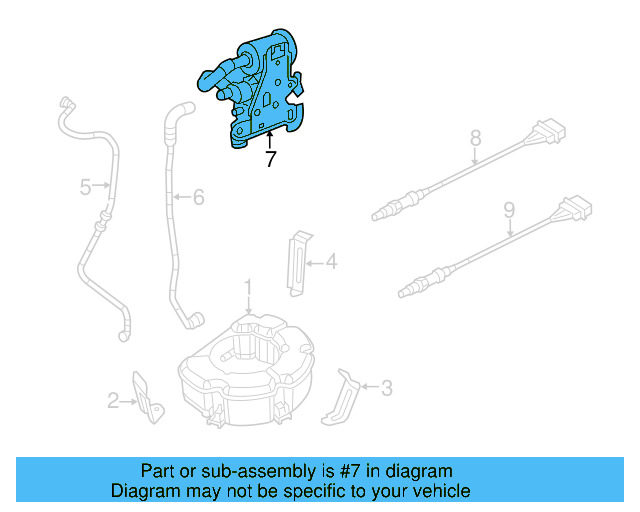 7
8
5
6
9
4
1
2
3

Part or sub-assembly is #7 in diagram
Diagram may not be specific to your vehicle