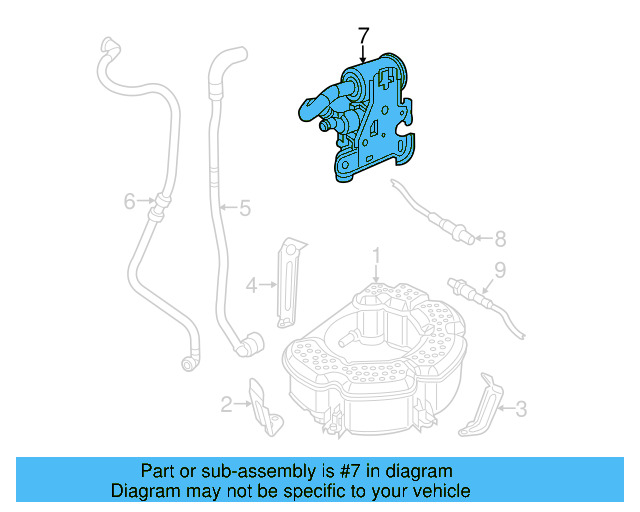 7
6
5
8
1
9
4
2
3
Part or sub-assembly is #7 in diagram
Diagram may not be specific to your vehicle