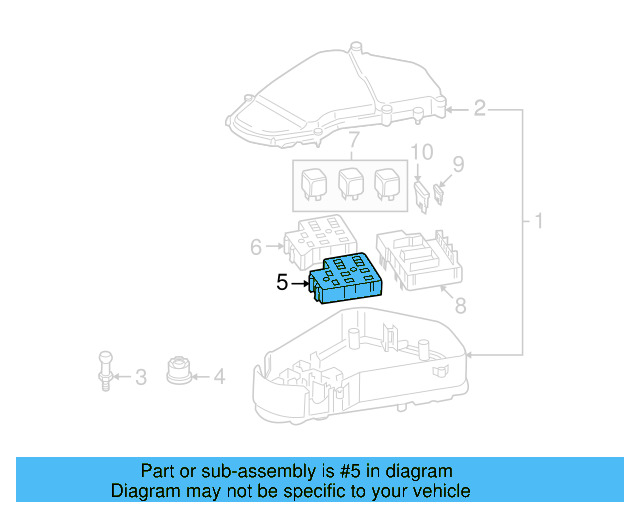 2
7
10
9
1
6
5
8
3
4

Part or sub-assembly is #5 in diagram
Diagram may not be specific to your vehicle