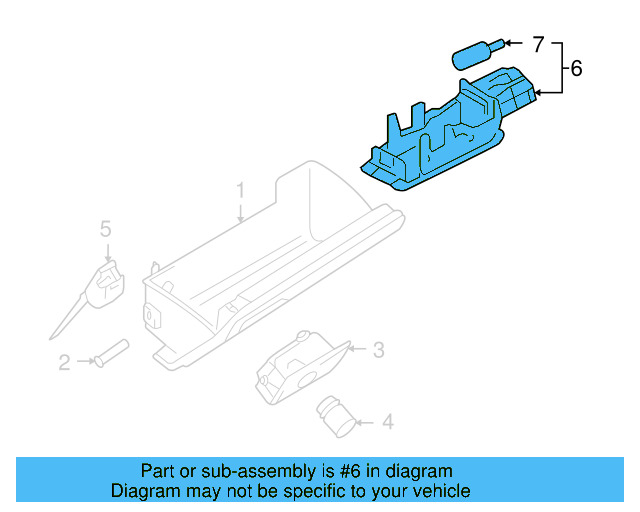 7
6
1
5
2
3
4

Part or sub-assembly is #6 in diagram
Diagram may not be specific to your vehicle