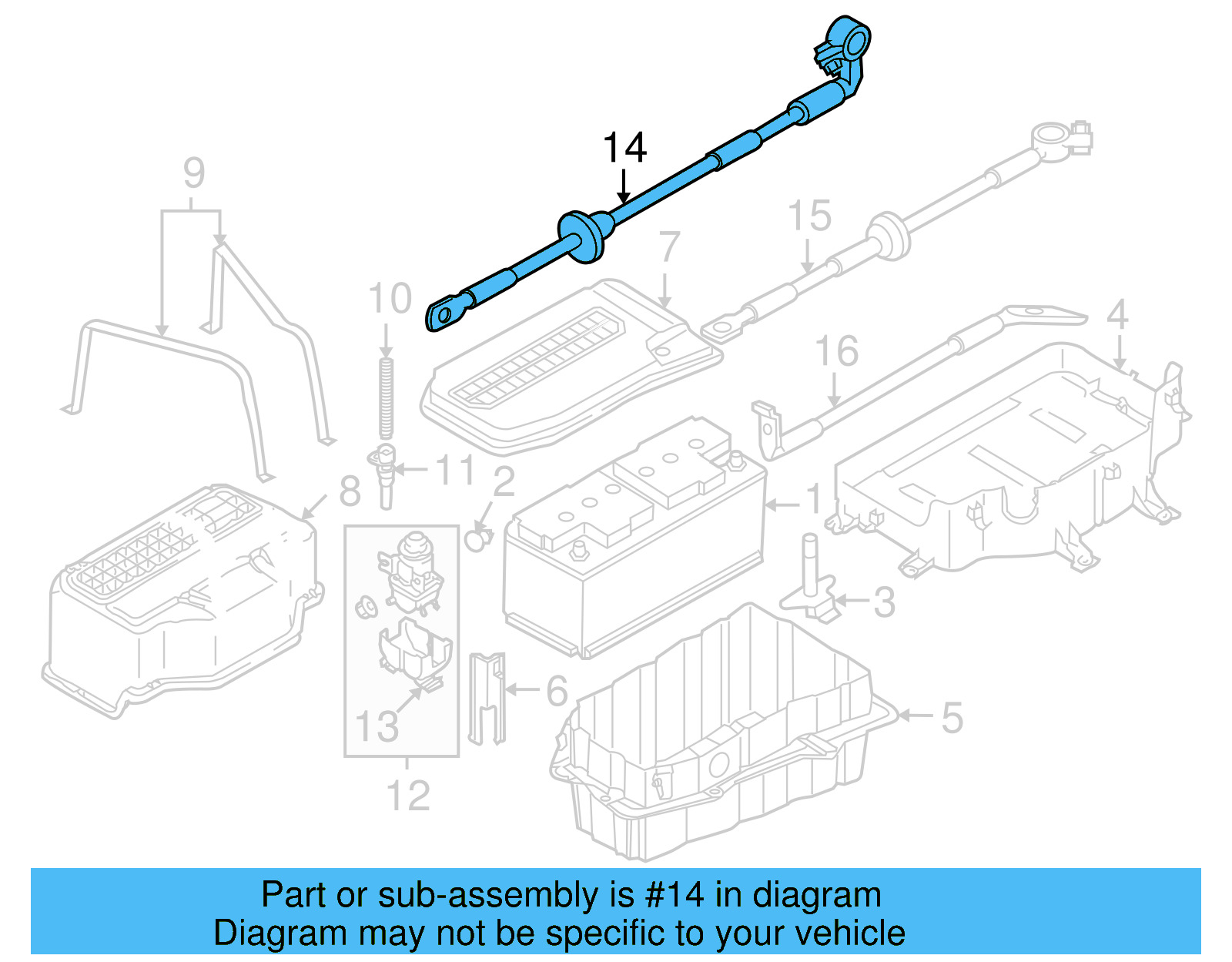 14
9
15
7
10
4
16
11
2
8
1
3
6
13
5
12

Part or sub-assembly is #14 in diagram
Diagram may not be specific to your vehicle