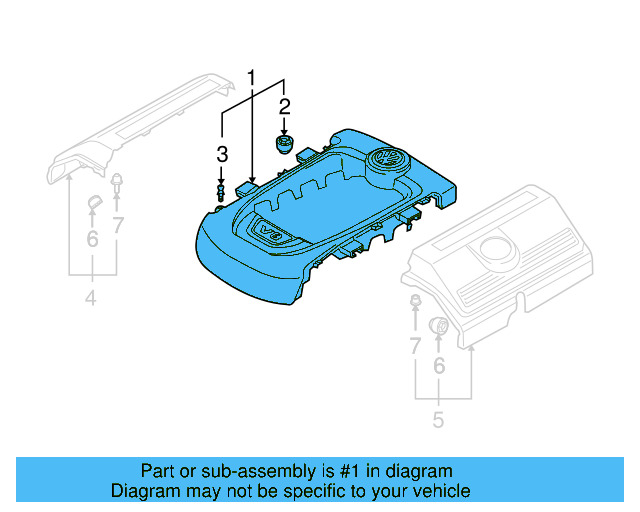 1
2
3
V6
6
7
4
7
6
5

Part or sub-assembly is #1 in diagram
Diagram may not be specific to your vehicle