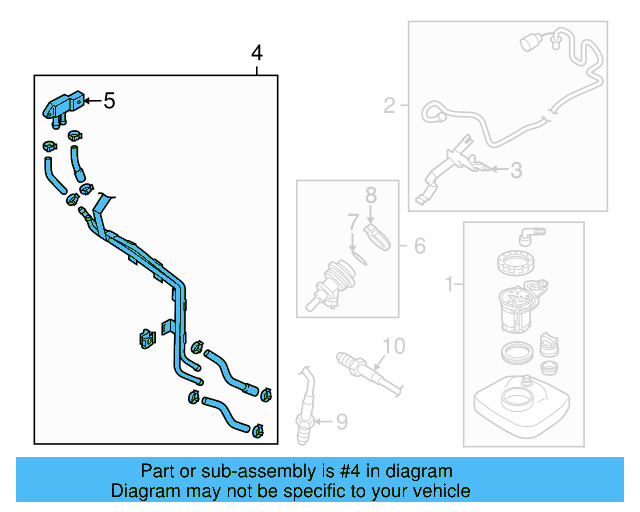 4
5
2
3
8
7
6
1
10
9

Part or sub-assembly is #4 in diagram
Diagram may not be specific to your vehicle