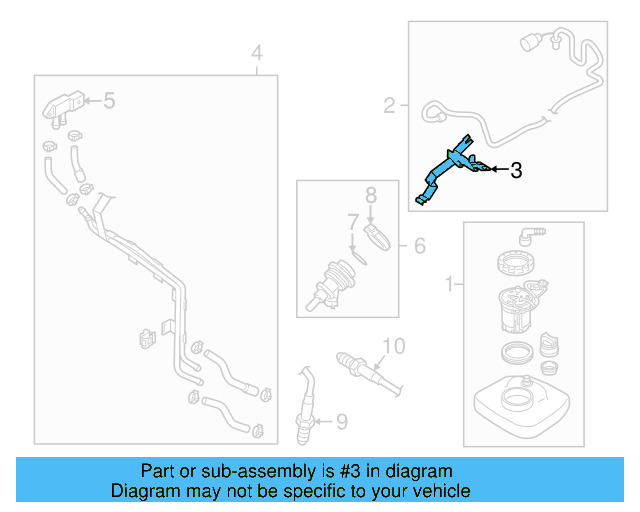 4
5
2
3
8
7
6
1
10
9

Part or sub-assembly is #3 in diagram
Diagram may not be specific to your vehicle