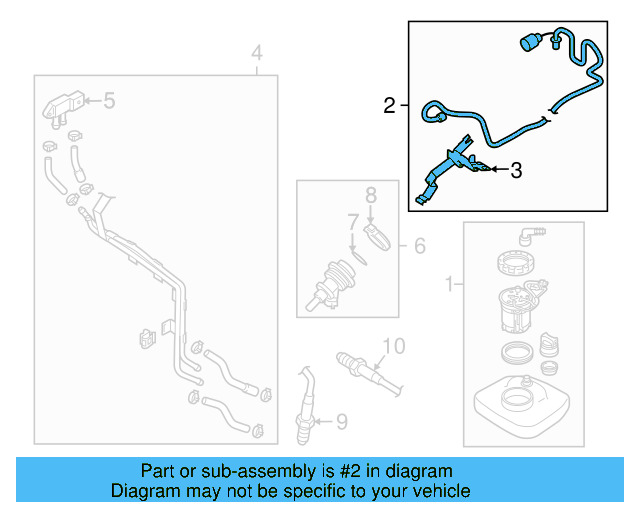 4
5
2
3
8
7
6
1
10
9

Part or sub-assembly is #2 in diagram
Diagram may not be specific to your vehicle