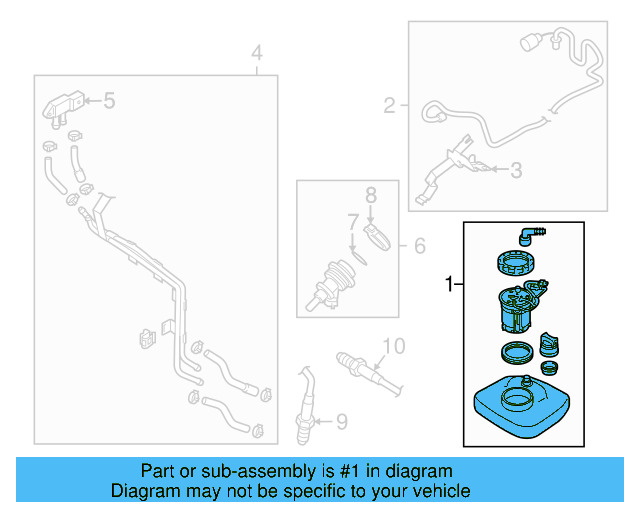 4
5
2
3
8
7
6
1
10
9

Part or sub-assembly is #1 in diagram
Diagram may not be specific to your vehicle