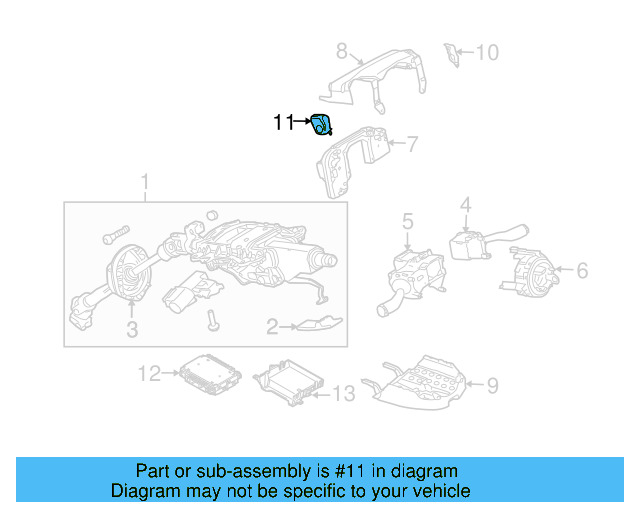 8
10
11
7
1
4
5
6
3
2
12
13
9

Part or sub-assembly is #11 in diagram
Diagram may not be specific to your vehicle