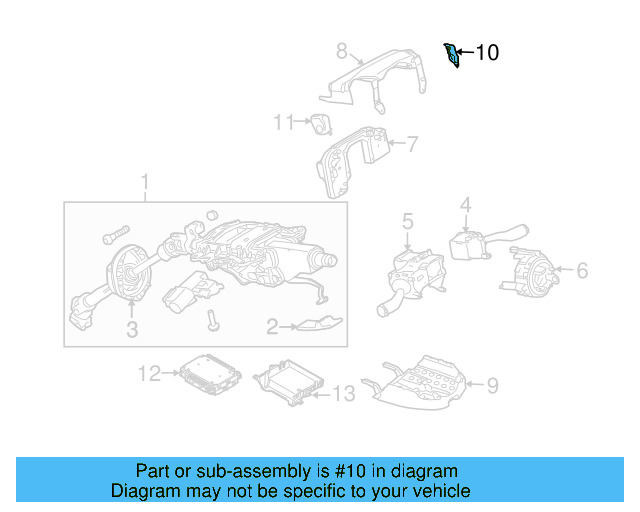 8
10
11
7
1
4
5
6
3
2
12
13
9

Part or sub-assembly is #10 in diagram
Diagram may not be specific to your vehicle