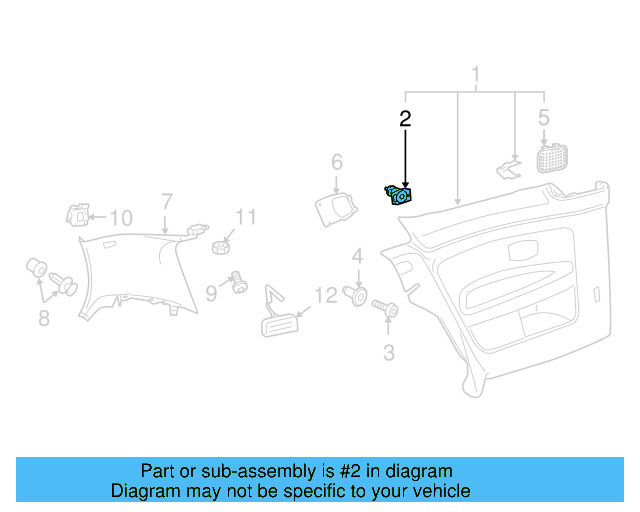 1
2
5
6
7
10
11
4
9
12
8
3

Part or sub-assembly is #2 in diagram
Diagram may not be specific to your vehicle