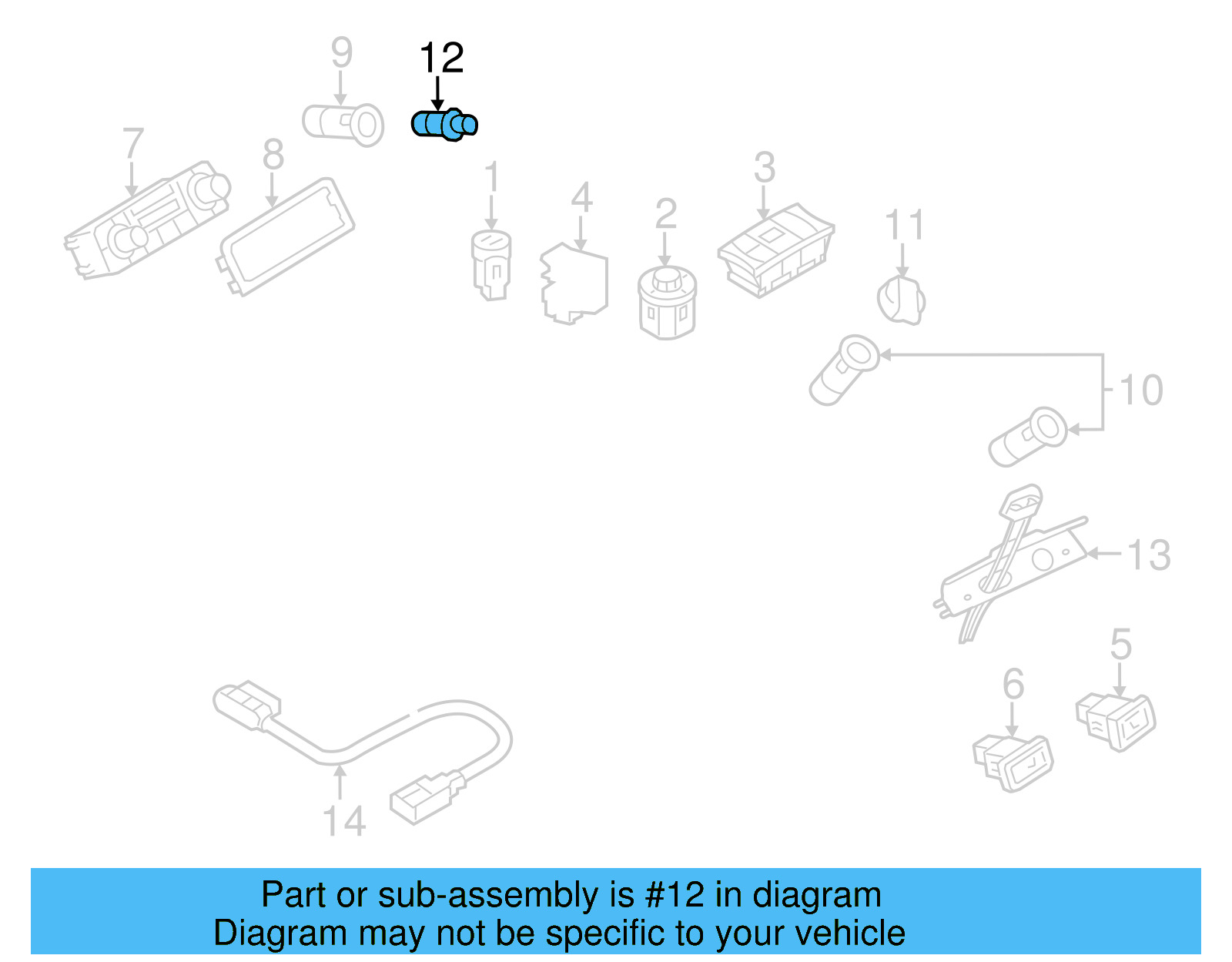 9
12
7
8
1
4
2
3
11
10
13
5
6
14

Part or sub-assembly is #12 in diagram
Diagram may not be specific to your vehicle