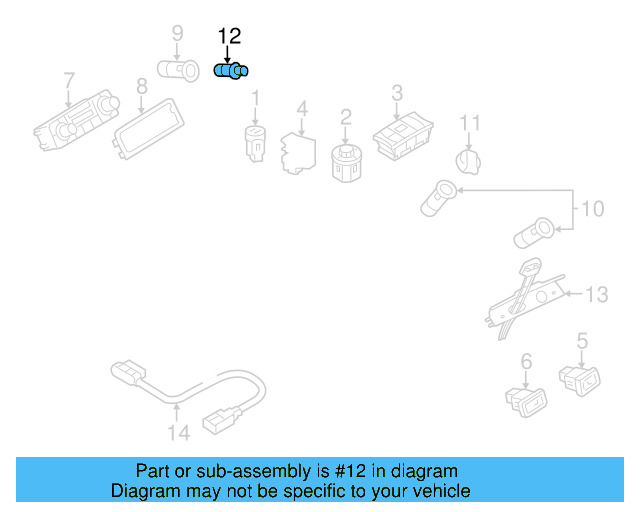 9
12
7
8
1
4
2
3
11
10
13
5
6
14

Part or sub-assembly is #12 in diagram
Diagram may not be specific to your vehicle