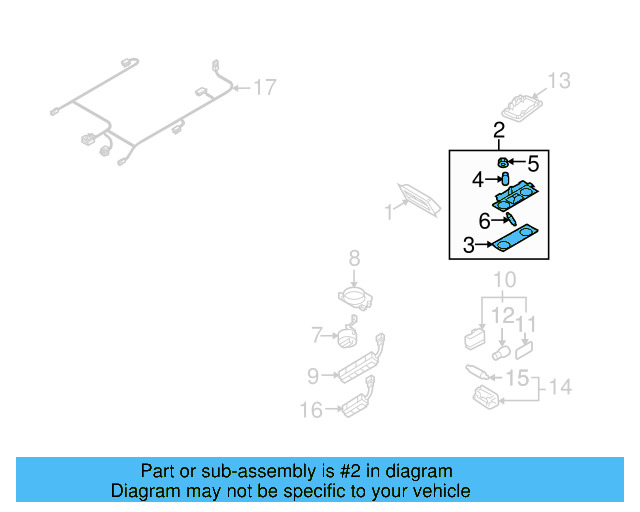 17

13

2

5

4

1

6

3

8

10

12

11

7

9

15

14

16

Part or sub-assembly is #2 in diagram
Diagram may not be specific to your vehicle