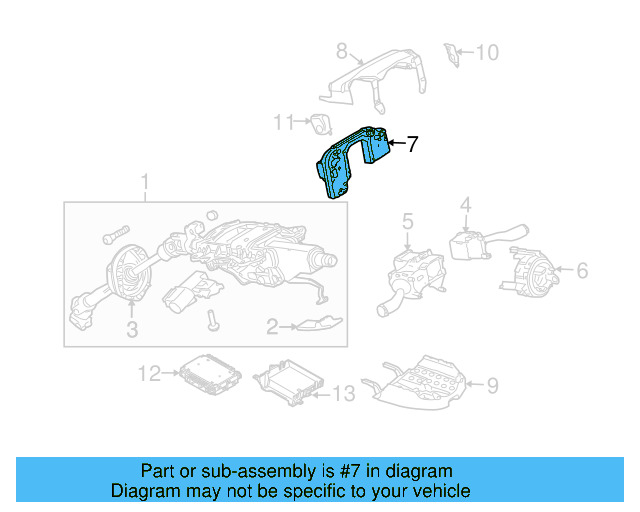 8
10
11
7
1
4
5
6
3
2
12
13
9

Part or sub-assembly is #7 in diagram
Diagram may not be specific to your vehicle