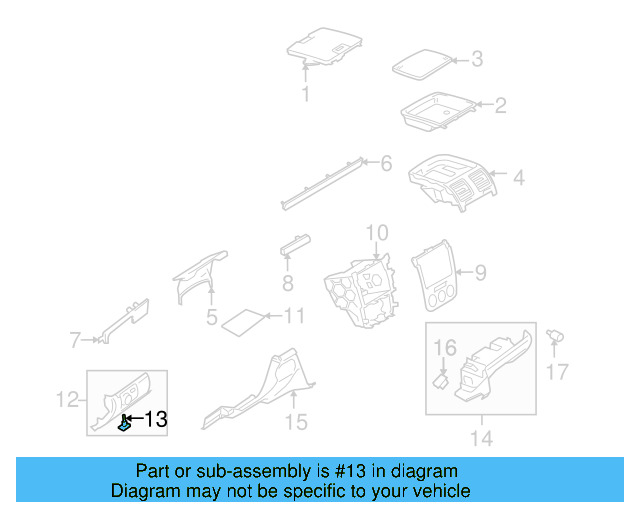 1
3
2
6
4
10
8
9
5
11
7
16
17
12
13
15
14

Part or sub-assembly is #13 in diagram
Diagram may not be specific to your vehicle