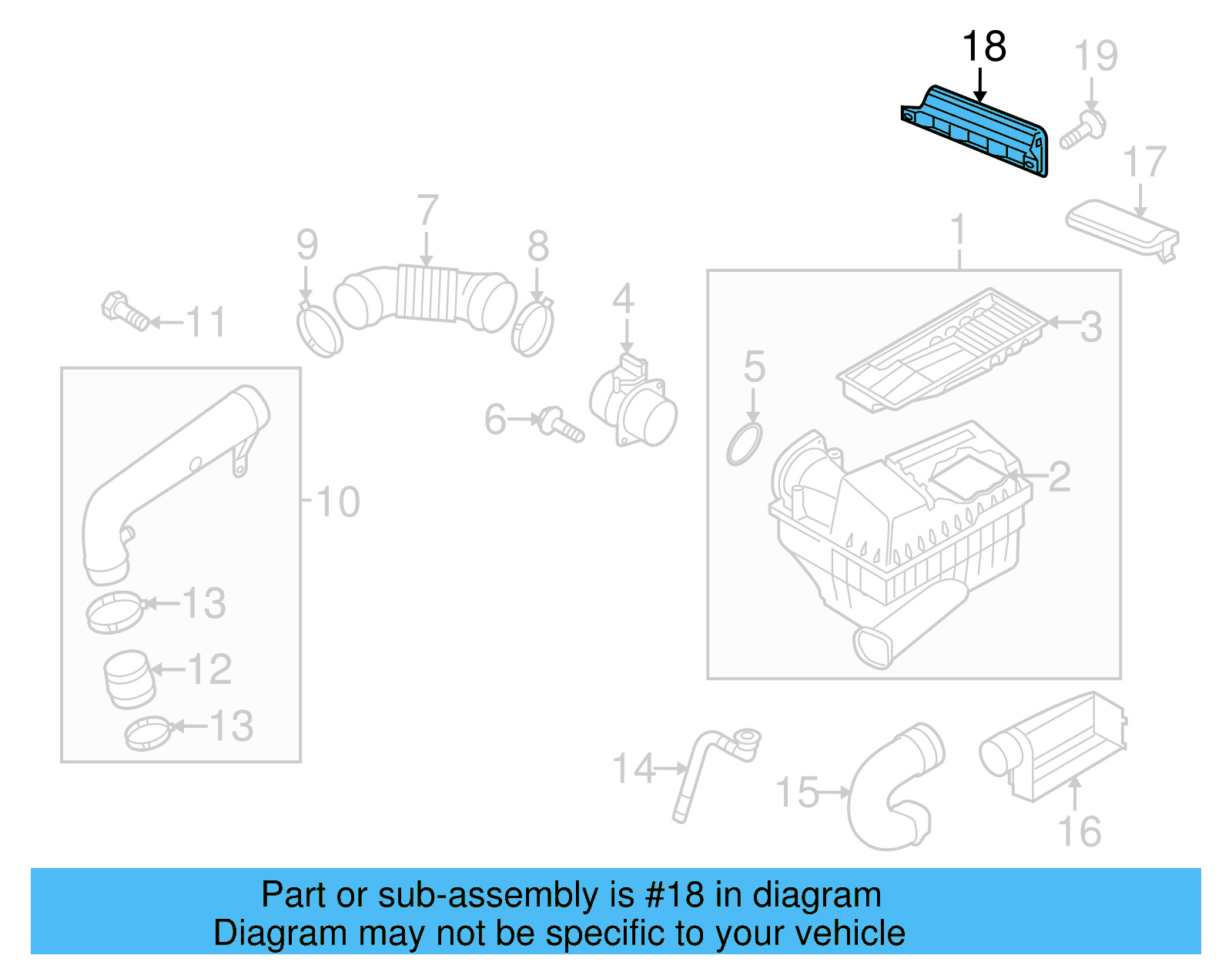 18
19
17
7
9
8
1
11
4
3
5
6
2
10
13
12
13
14
15
16

Part or sub-assembly is #18 in diagram
Diagram may not be specific to your vehicle