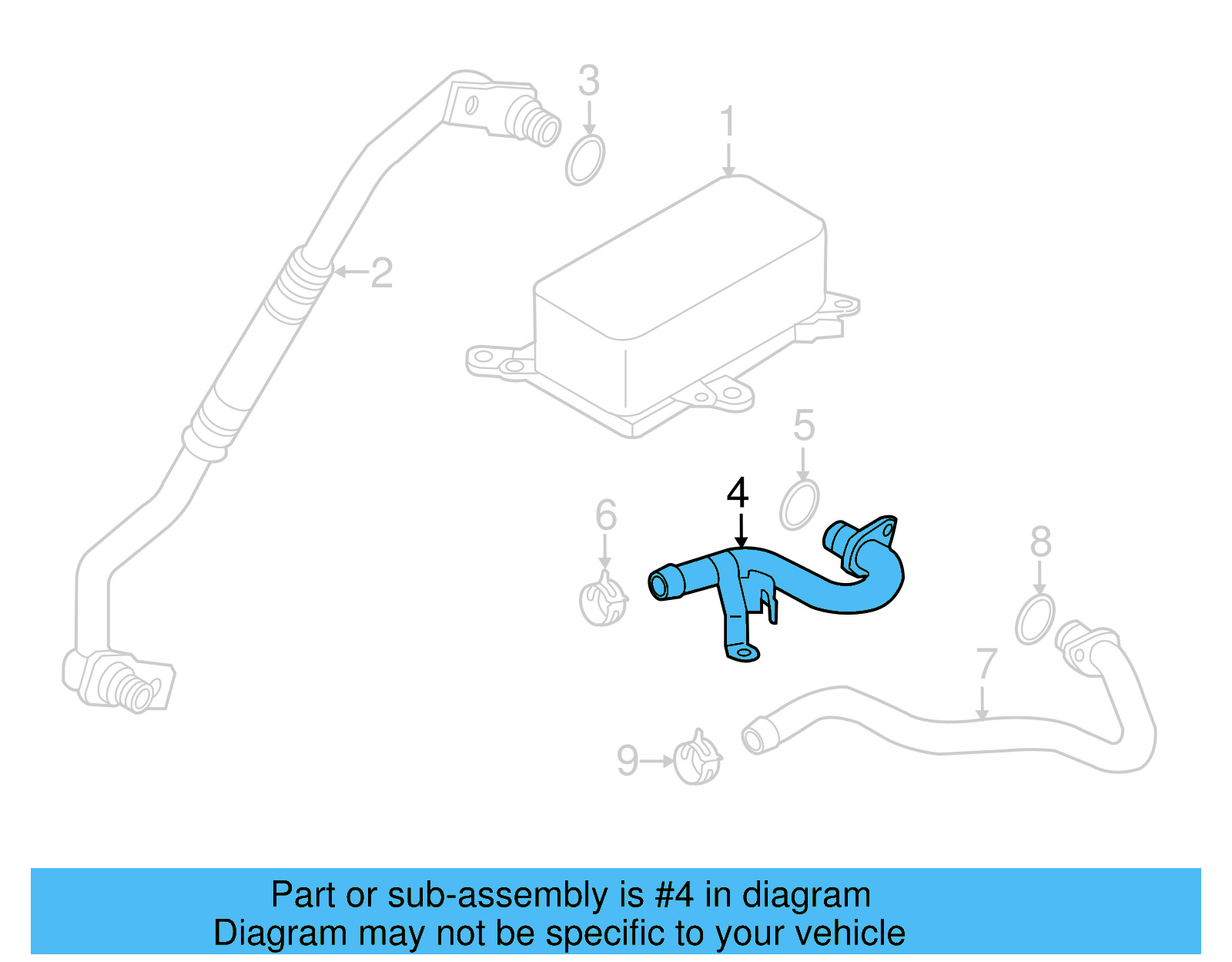 3

1

2

5

4

6

8

7

9

Part or sub-assembly is #4 in diagram
Diagram may not be specific to your vehicle