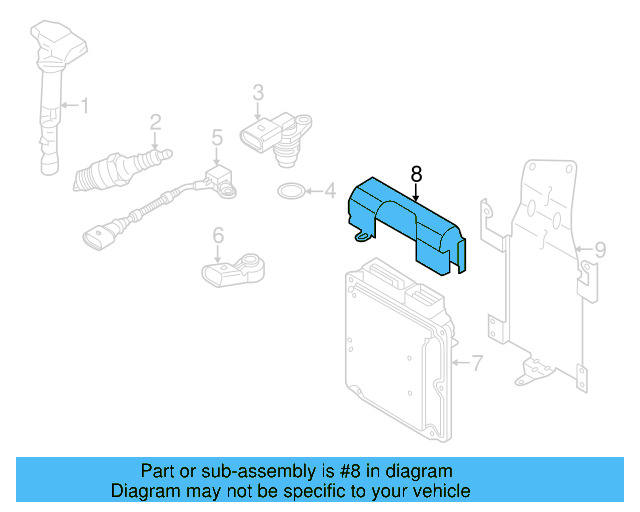 1
2
3
5
4
8
6
9
7

Part or sub-assembly is #8 in diagram
Diagram may not be specific to your vehicle