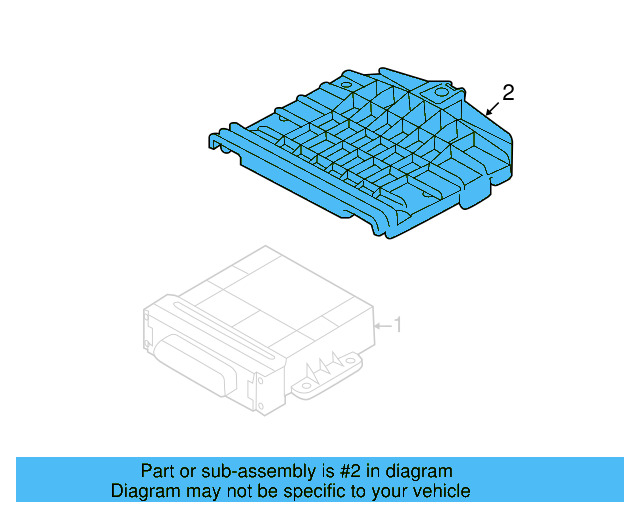 2

1

Part or sub-assembly is #2 in diagram
Diagram may not be specific to your vehicle