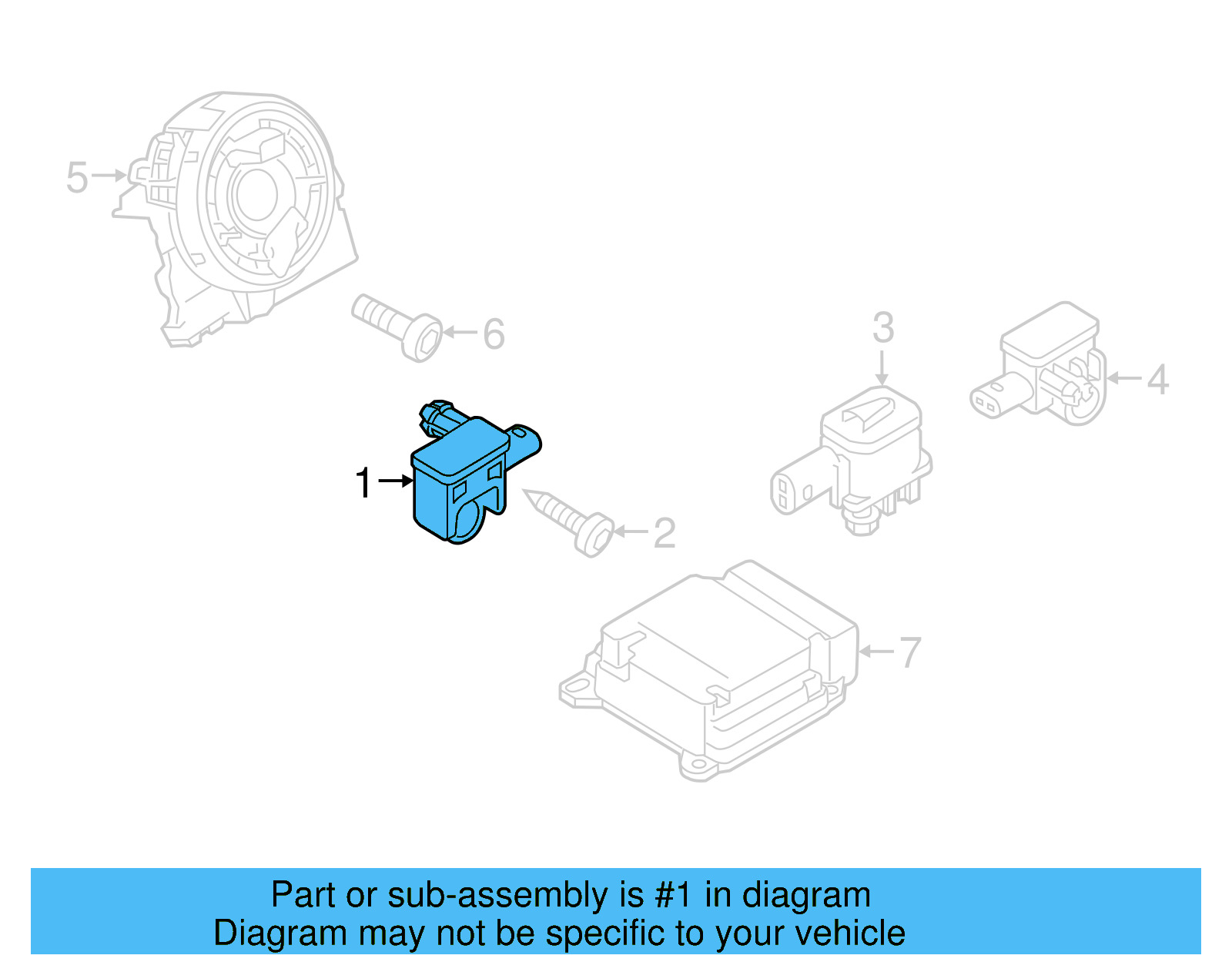 5

6

3

4

1

2

7

Part or sub-assembly is #1 in diagram
Diagram may not be specific to your vehicle