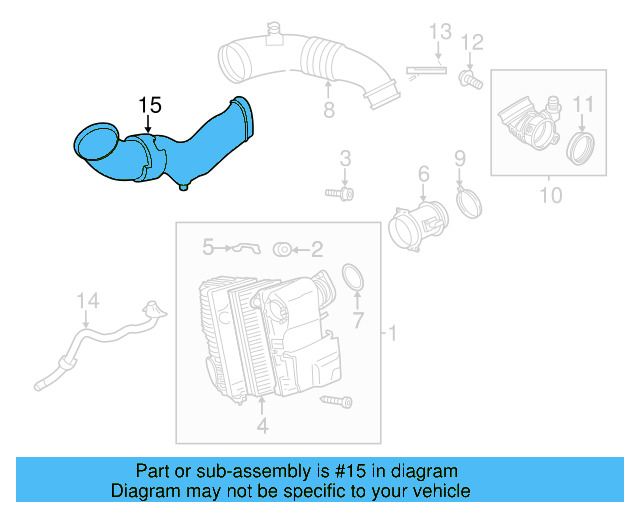 13
12
15
8
11
3
9
6
10
5
2
7
14
1
4

Part or sub-assembly is #15 in diagram
Diagram may not be specific to your vehicle