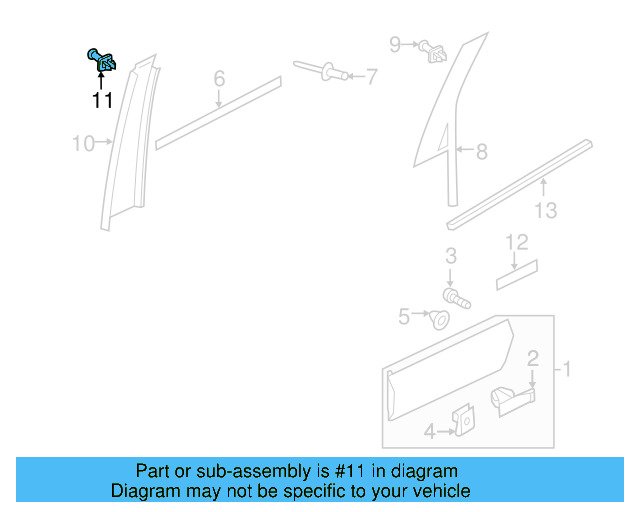 11
10
6
7
9
8
13
12
3
5
2
1
4

Part or sub-assembly is #11 in diagram
Diagram may not be specific to your vehicle