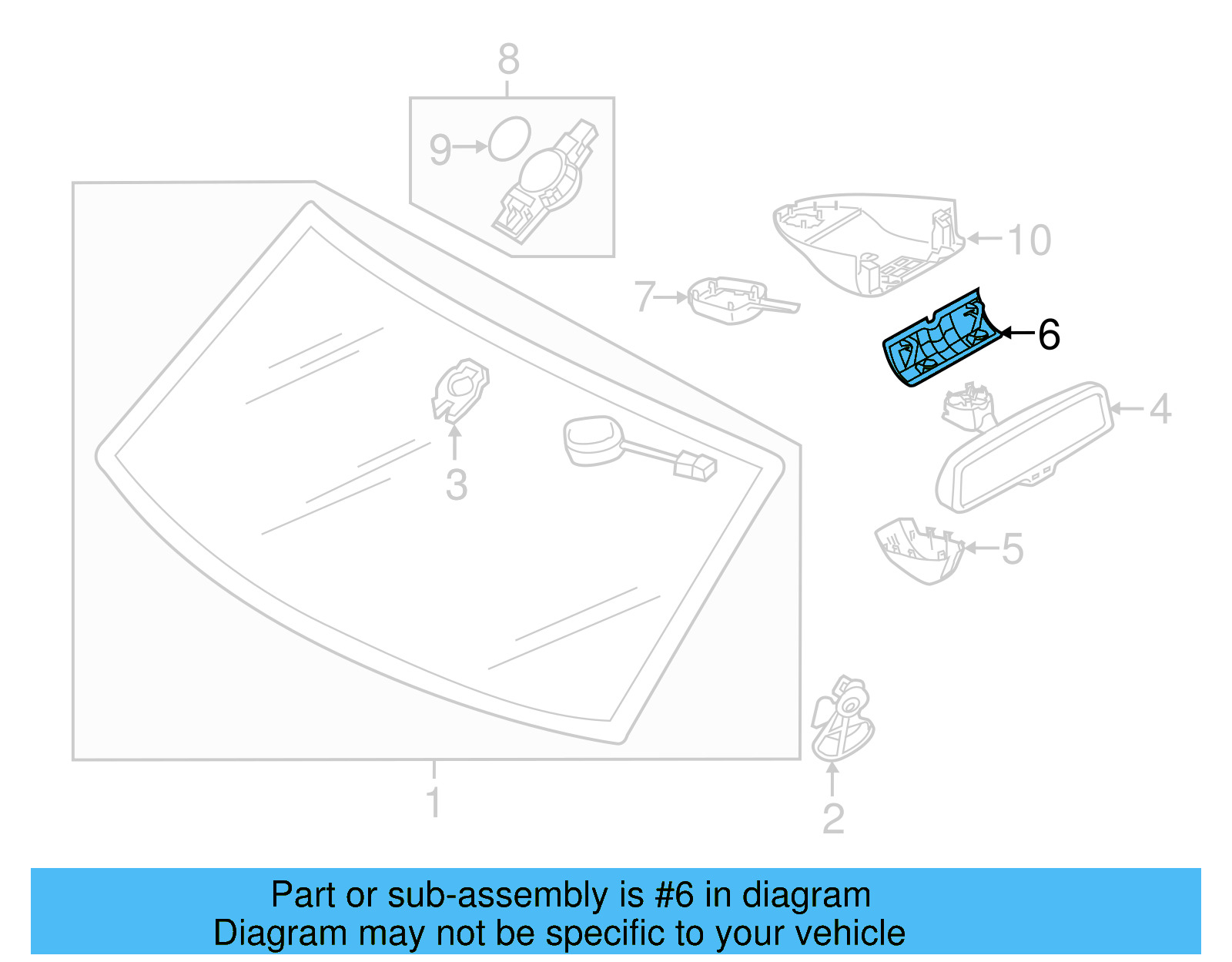 8
9
10
7
6
4
3
5
1
2

Part or sub-assembly is #6 in diagram
Diagram may not be specific to your vehicle