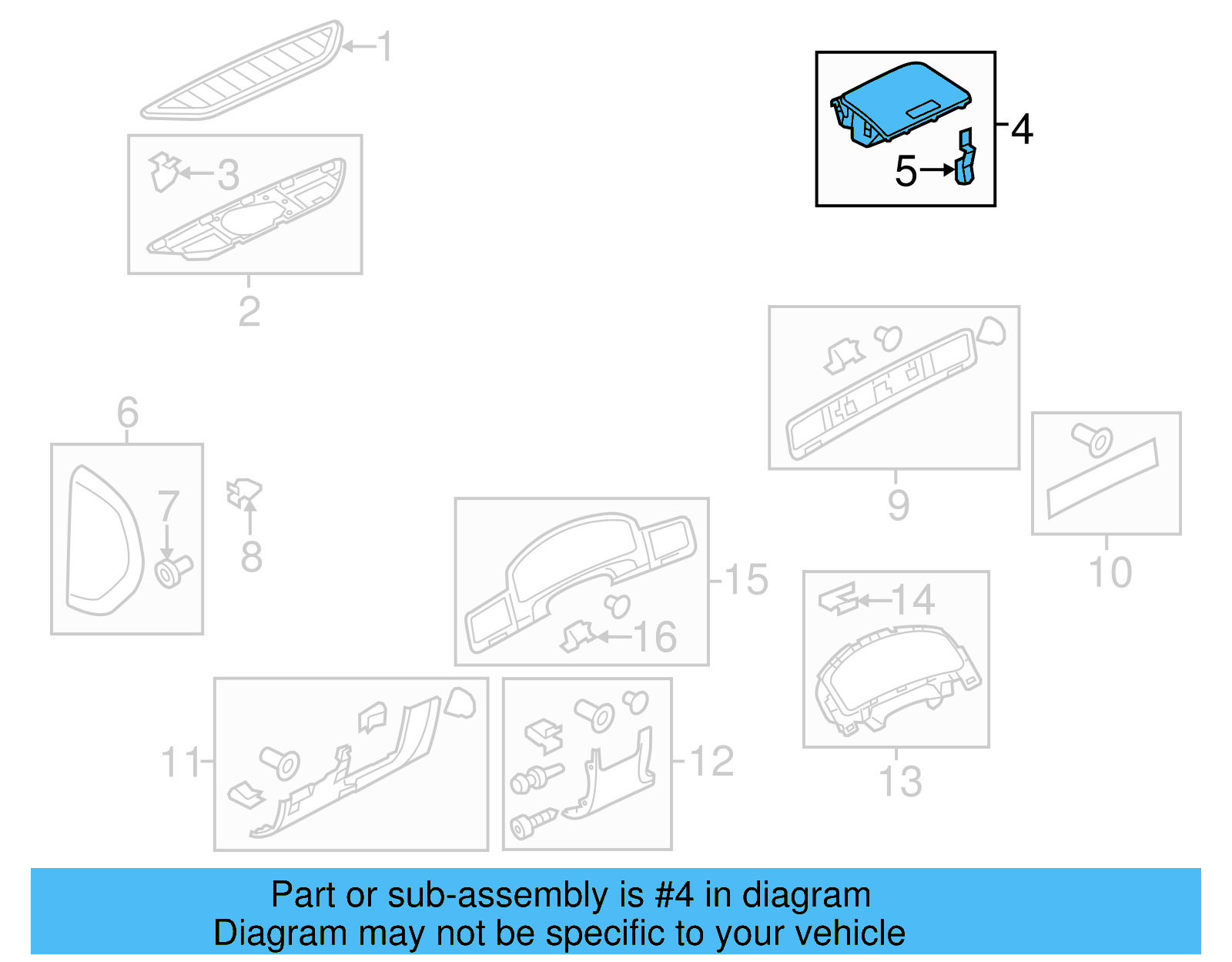 1
3
2
4
5
6
7
8
9
10
15
16
14
13
11
12

Part or sub-assembly is #4 in diagram
Diagram may not be specific to your vehicle