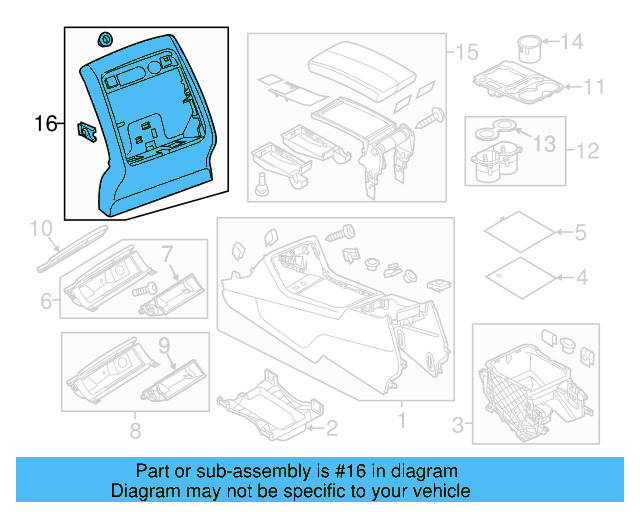 16
15
14
11
13
12
10
7
6
5
4
9
8
2
1
3

Part or sub-assembly is #16 in diagram
Diagram may not be specific to your vehicle