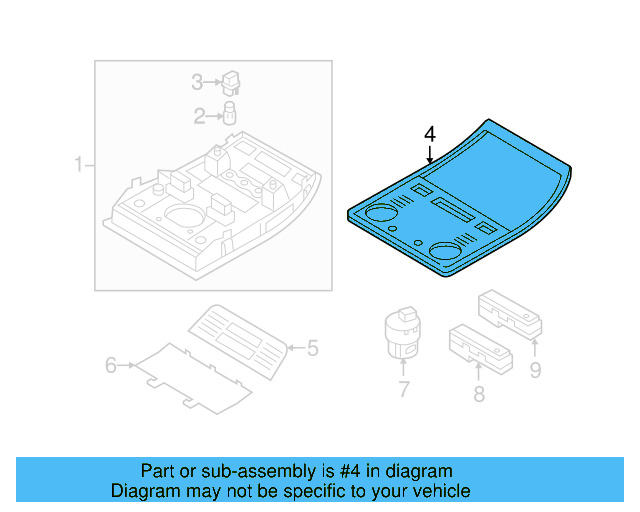 3
2
1
4
5
6
7
8
9

Part or sub-assembly is #4 in diagram
Diagram may not be specific to your vehicle