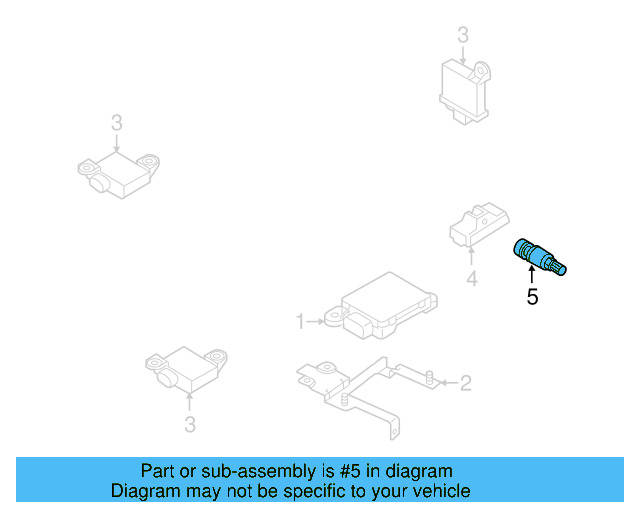 3

3

4

5

1

2

3

Part or sub-assembly is #5 in diagram
Diagram may not be specific to your vehicle