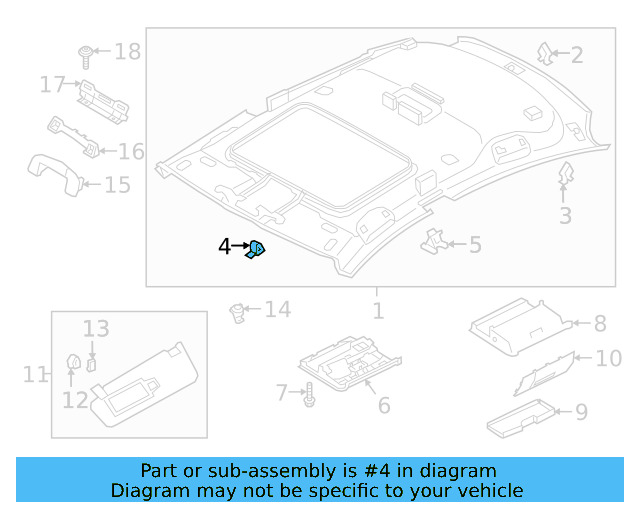 18
17
16
15
2
3
4
5
1
14
13
11
12
7
6
8
10
9

Part or sub-assembly is #4 in diagram
Diagram may not be specific to your vehicle