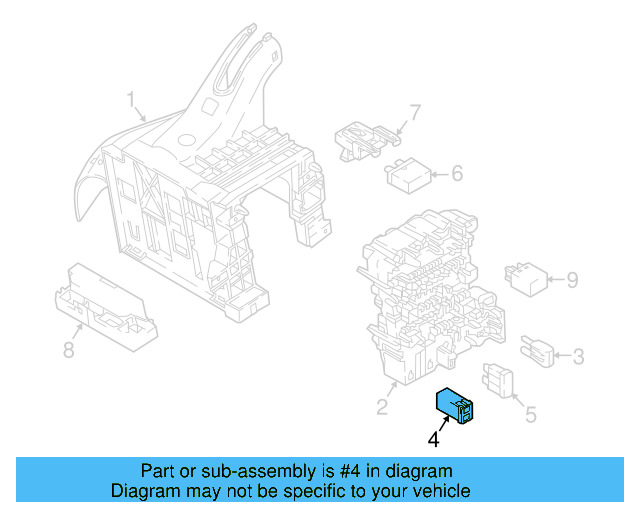 1
7
6
9
8
3
2
5
4

Part or sub-assembly is #4 in diagram
Diagram may not be specific to your vehicle