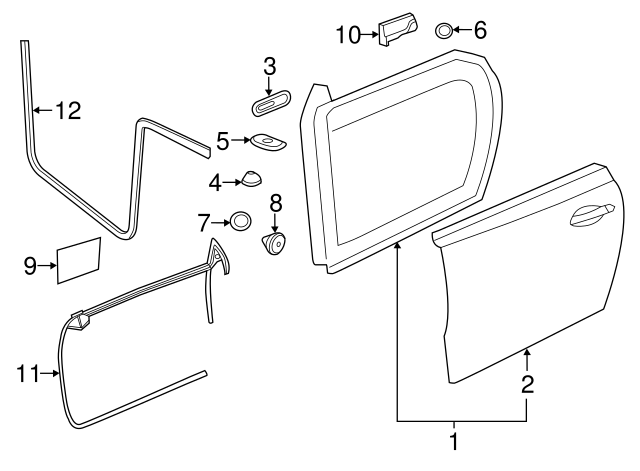 10
6
3
12
5
4
8
7
9
11
2
1